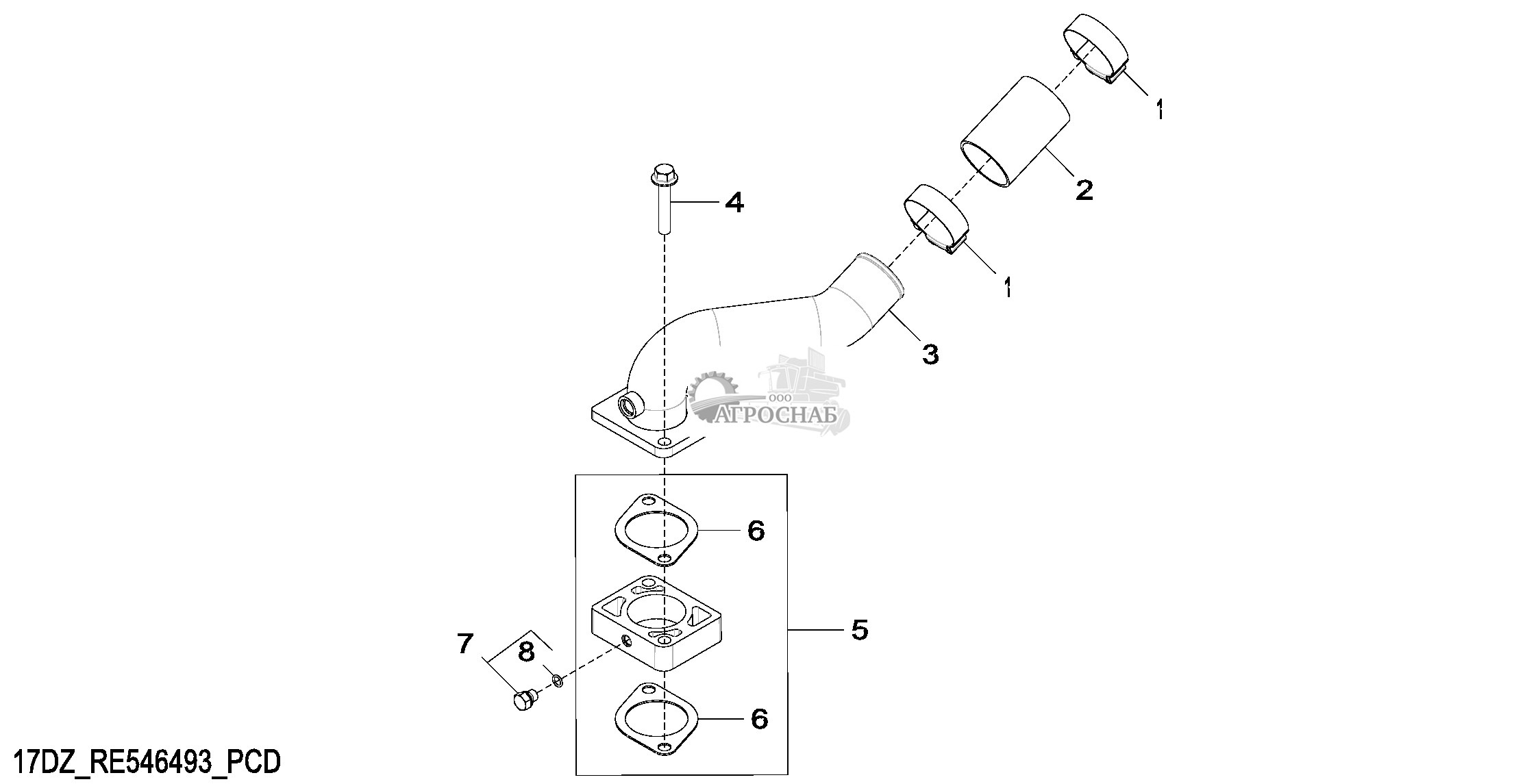 1
2
4
1
3
ООО
АГРОСНАБ
6
5
7
8
6
17DZ_RE546493_PCD